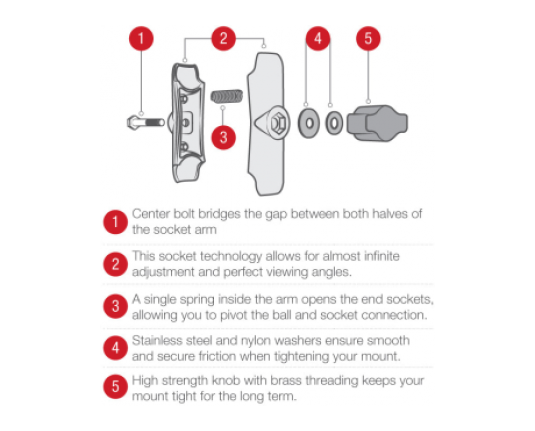 1
2
3
4
5

1 Center bolt bridges the gap between both halves of the socket arm

2 This socket technology allows for almost infinite adjustment and perfect viewing angles.

3 A single spring inside the arm opens the end sockets, allowing you to pivot the ball and socket connection.

4 Stainless steel and nylon washers ensure smooth and secure friction when tightening your mount.

5 High strength knob with brass threading keeps your mount tight for the long term.